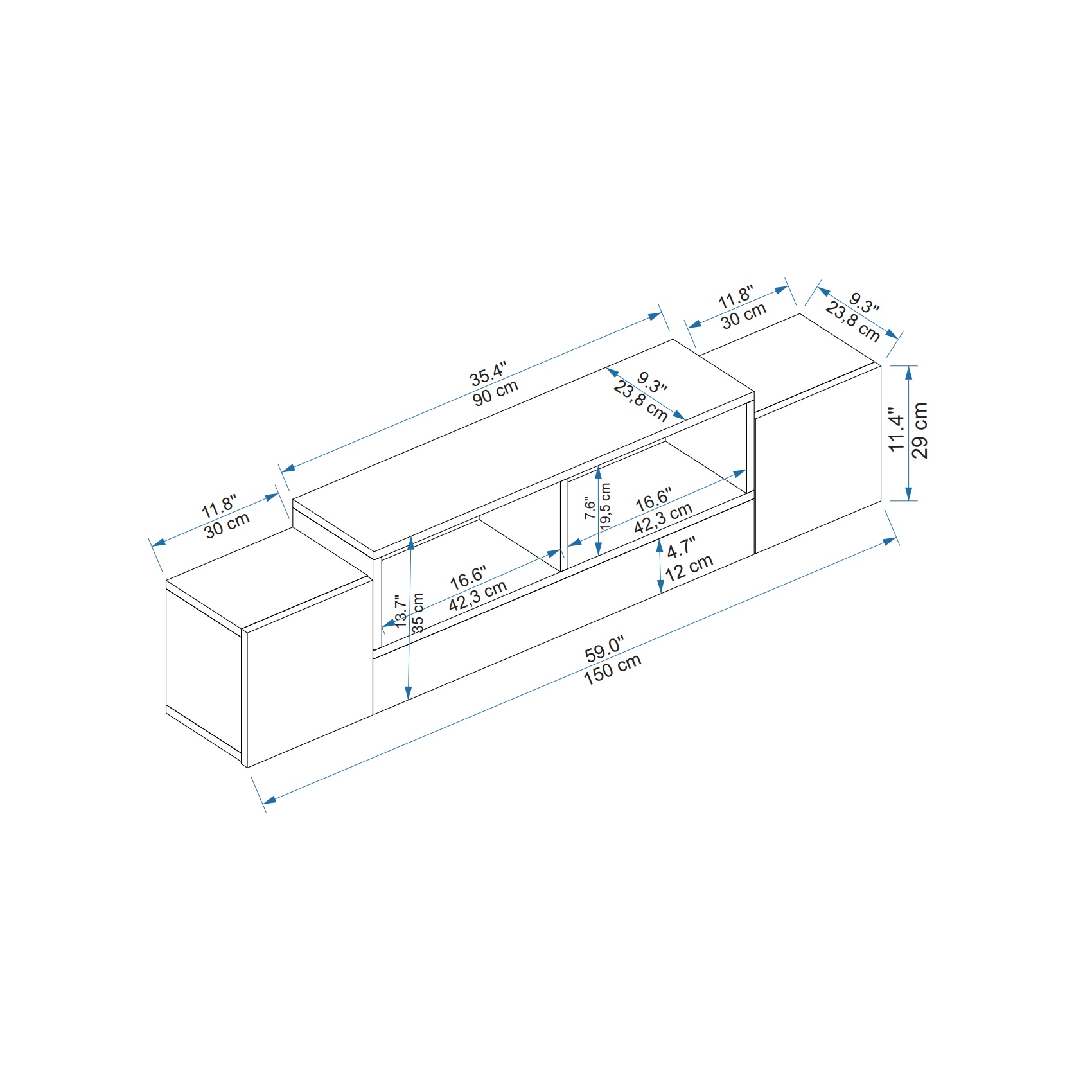 11.8"
30 cm

9.3"
23,8 cm

35.4"
90 cm

9.3"
23,8 cm

11.4"
29 cm

11.8"
30 cm

7.6"
19,5 cm

16.6"
42,3 cm

4.7"
12 cm

16.6"
42,3 cm

13.7"
35 cm

59.0"
150 cm