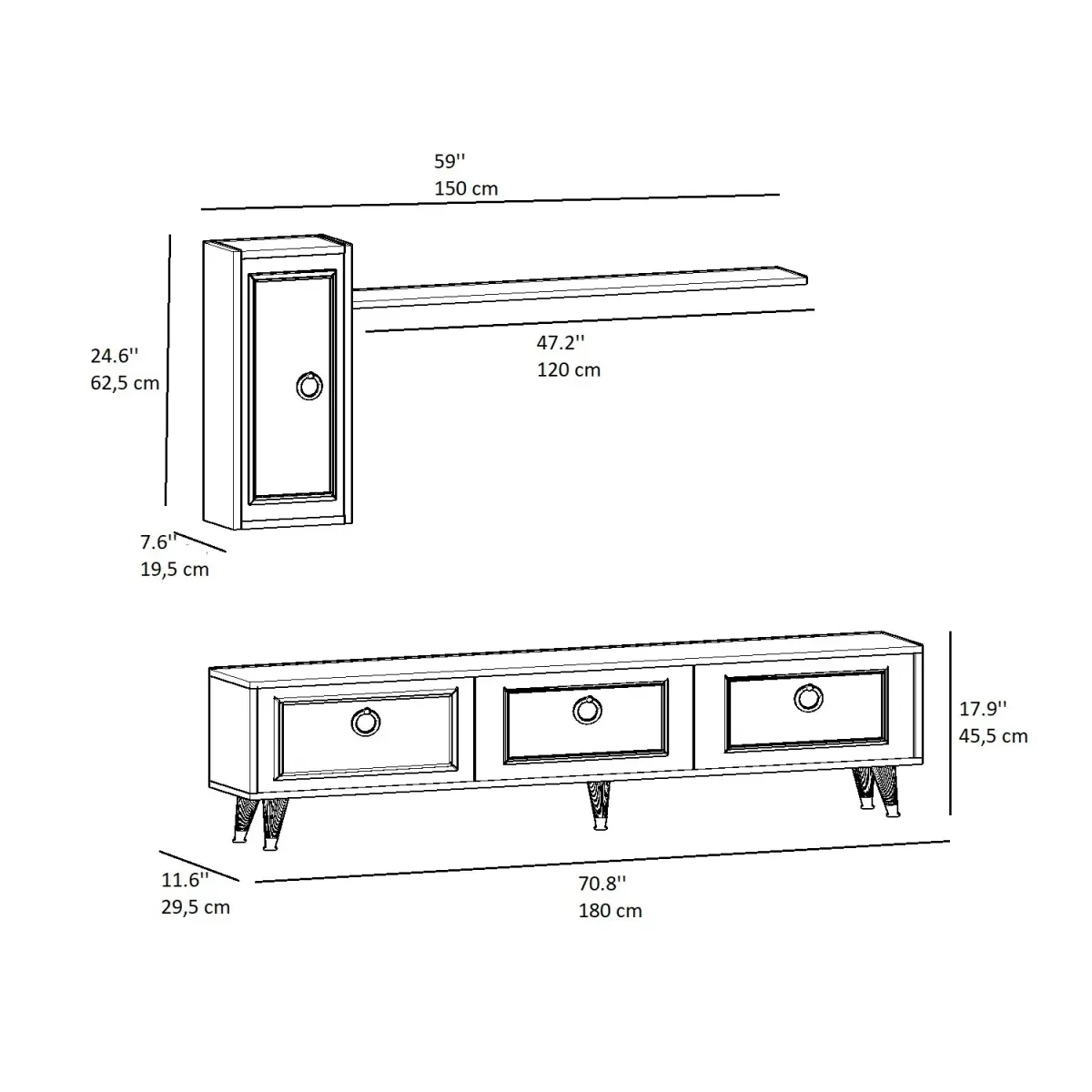 59''
150 cm

24.6''
62,5 cm

47.2''
120 cm

7.6''
19,5 cm

17.9''
45,5 cm

11.6''
29,5 cm

70.8''
180 cm