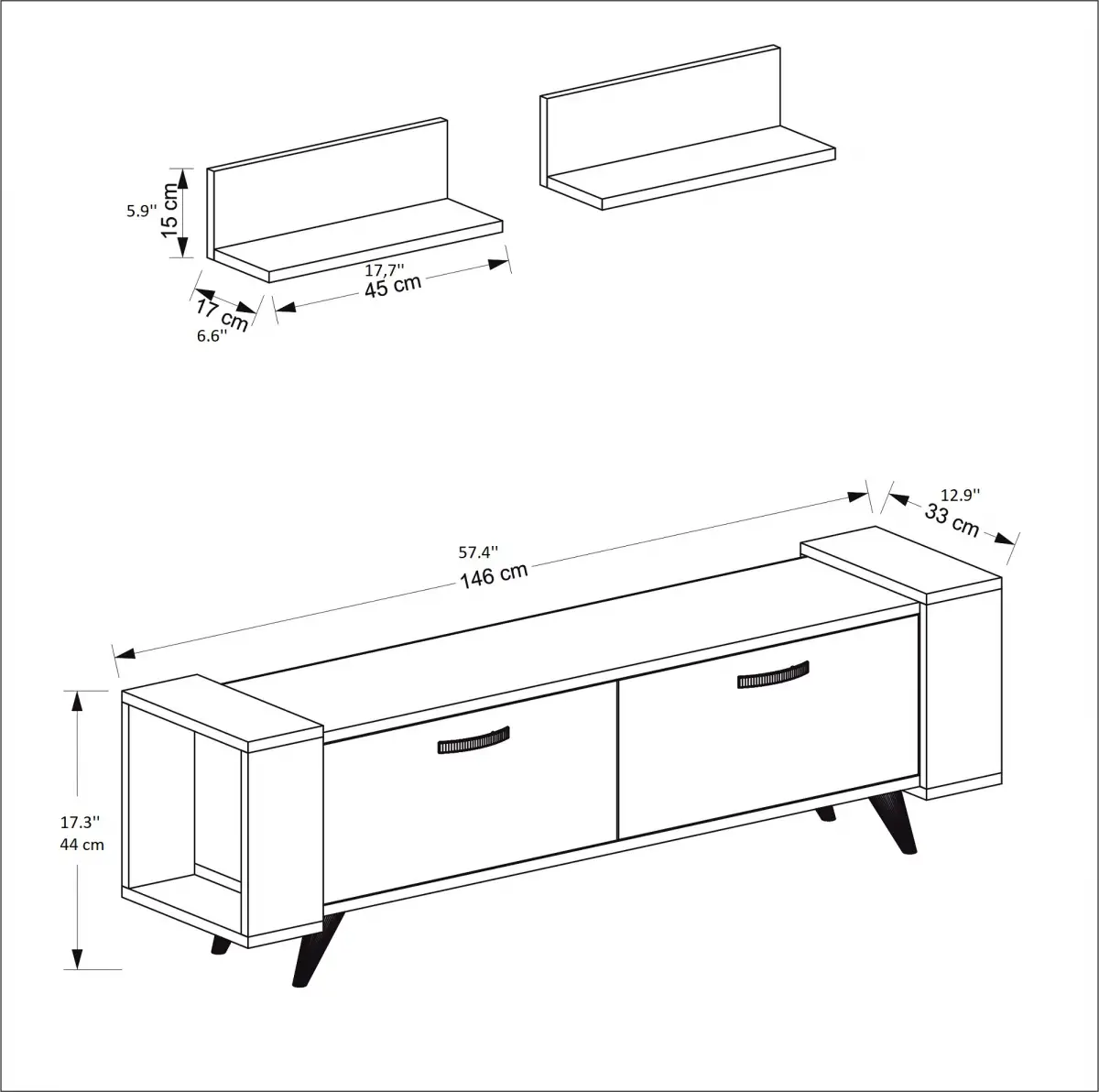 5.9''
15 cm
17,7''
45 cm
17 cm
6.6''

12.9''
33 cm
57.4''
146 cm
17.3''
44 cm