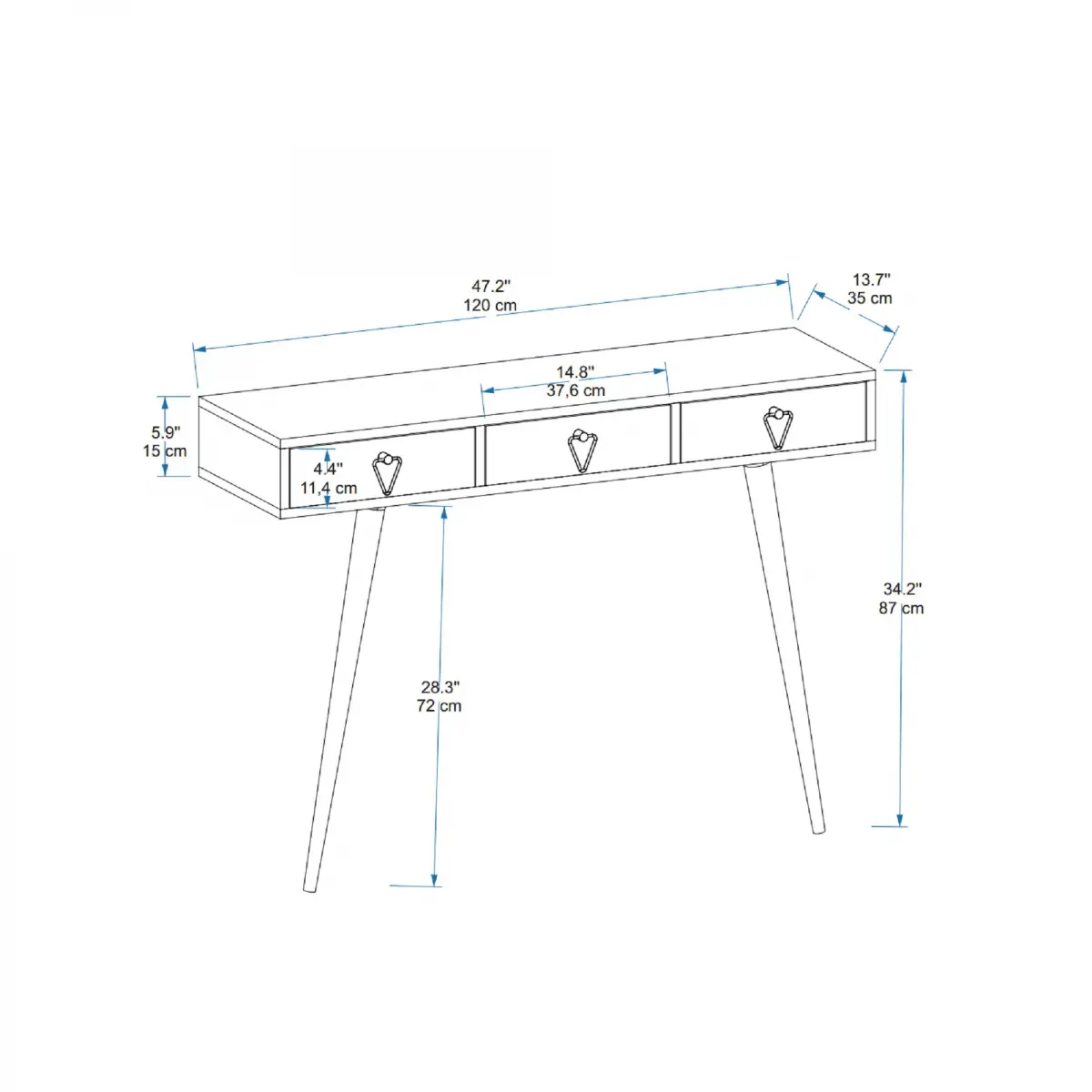 47.2"
120 cm

13.7"
35 cm

14.8"
37,6 cm

5.9"
15 cm

4.4"
11,4 cm

34.2"
87 cm

28.3"
72 cm