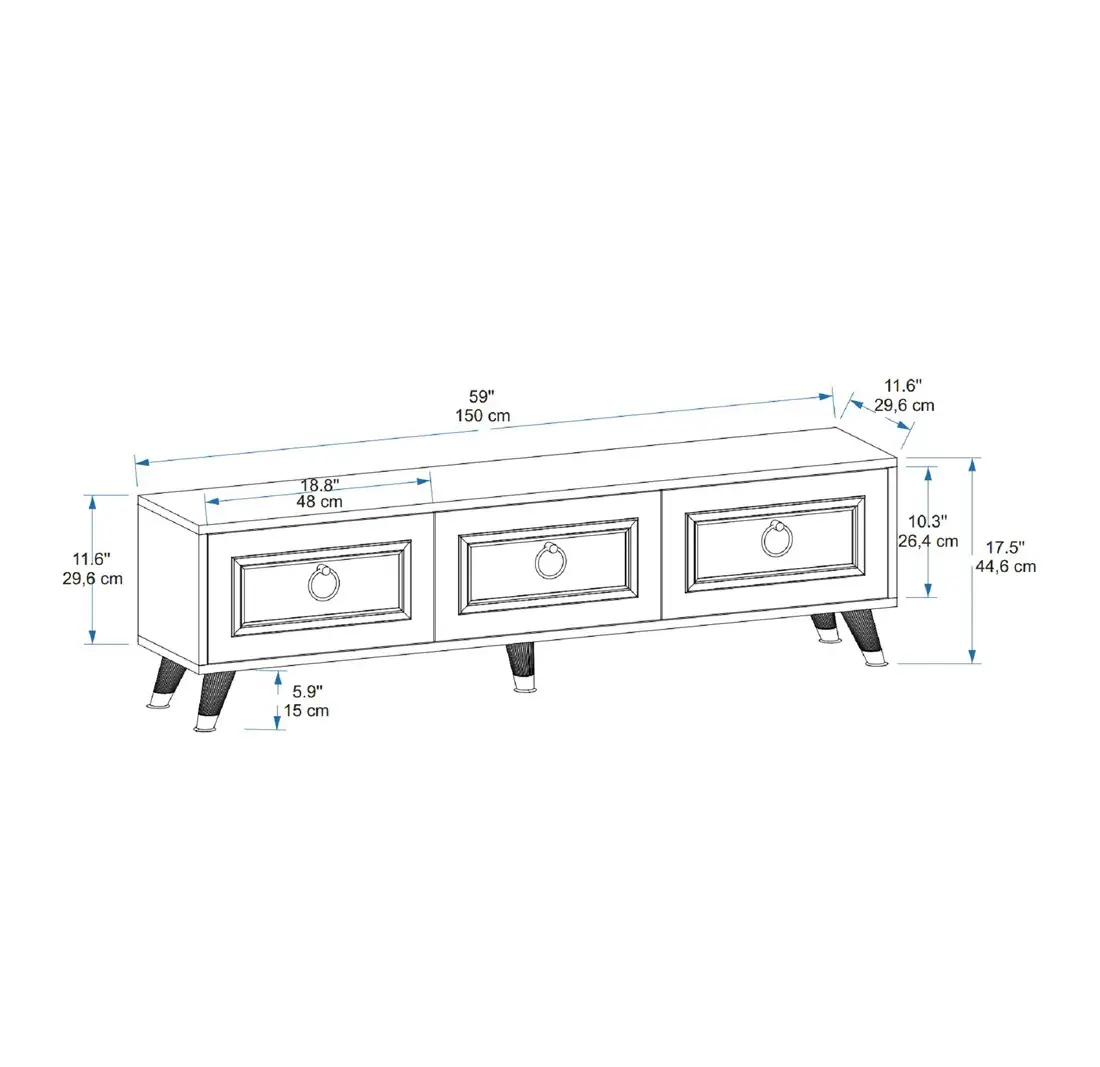 59"
150 cm

11.6"
29,6 cm

18.8"
48 cm

11.6"
29,6 cm

10.3"
26,4 cm

17.5"
44,6 cm

5.9"
15 cm