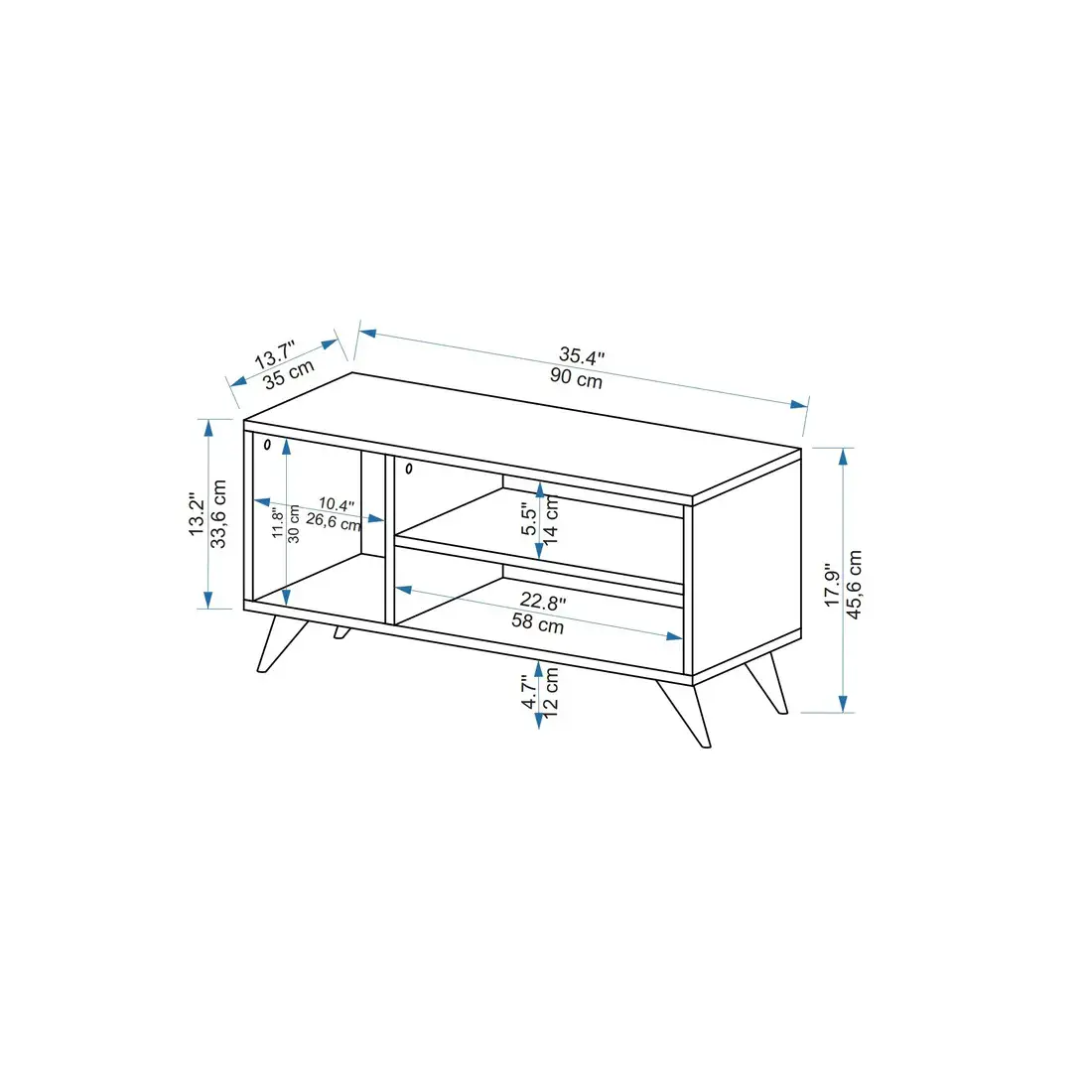 13.7"
35 cm

35.4"
90 cm

13.2"
33,6 cm

11.8"
30 cm

10.4"
26,6 cm

5.5"
14 cm

22.8"
58 cm

4.7"
12 cm

17.9"
45,6 cm