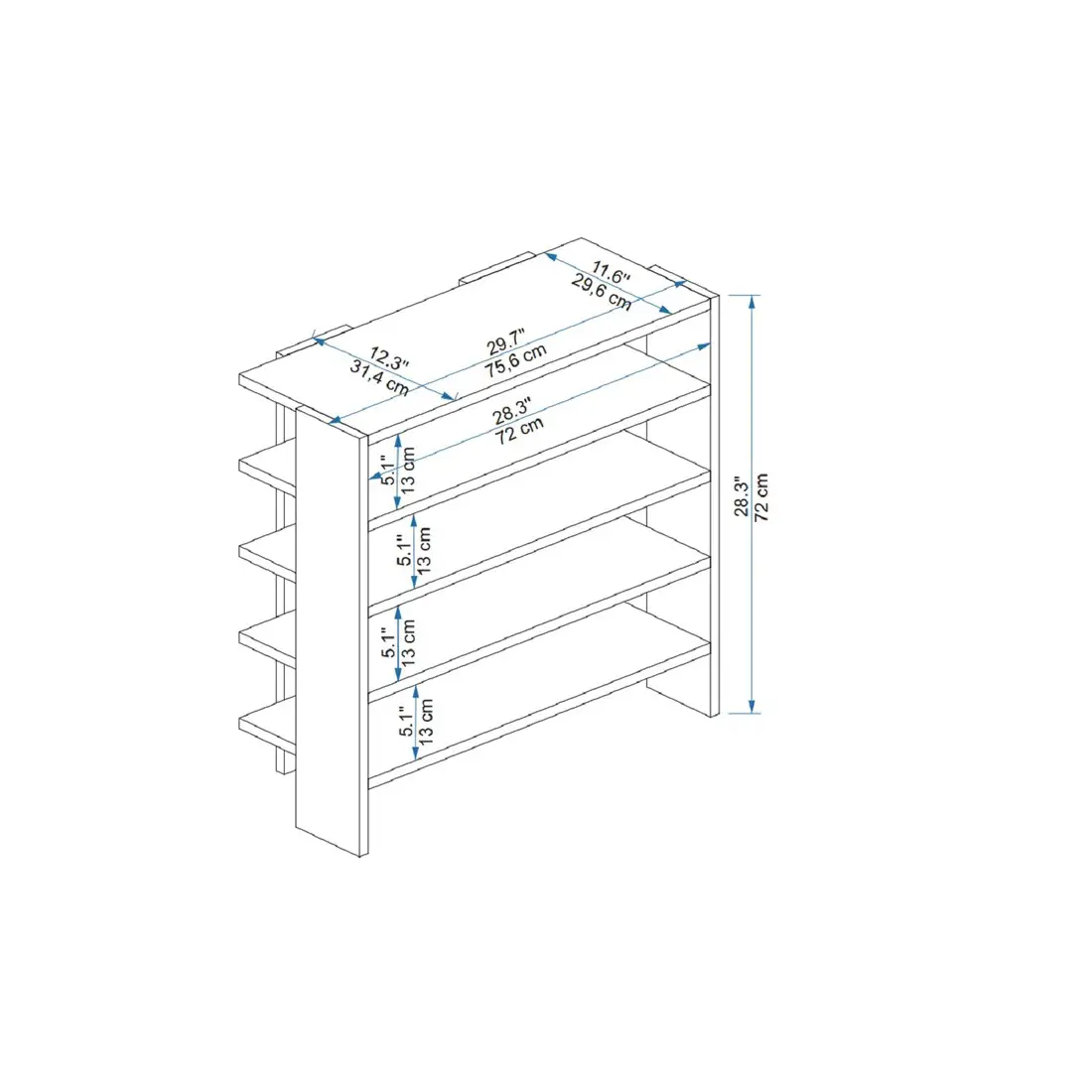 11.6"
29,6 cm

12.3"
31,4 cm

29.7"
75,6 cm

28.3"
72 cm

5.1"
13 cm

5.1"
13 cm

5.1"
13 cm

5.1"
13 cm

28.3"
72 cm