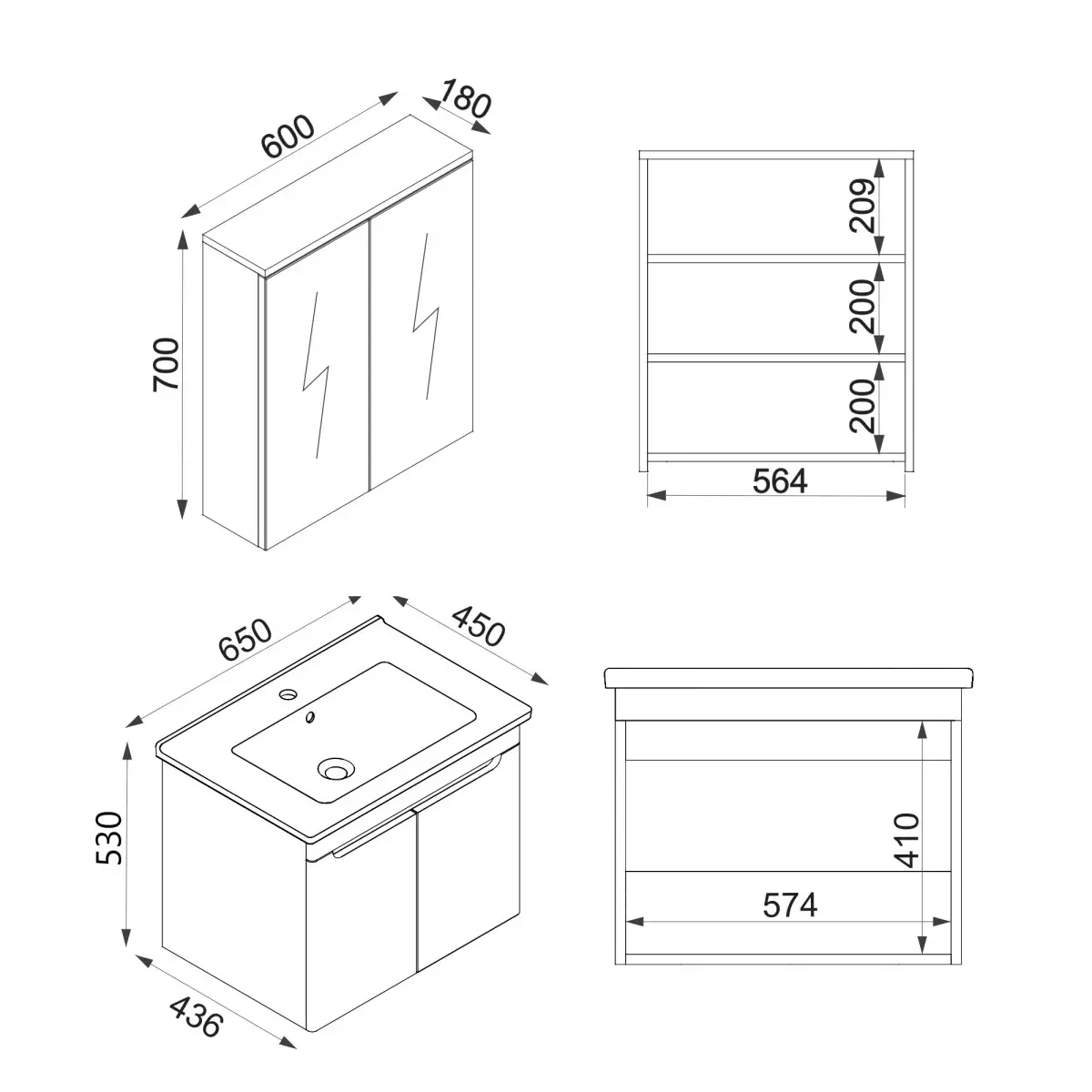 600
180
700
209
200
200
564
650
450
530
436
410
574