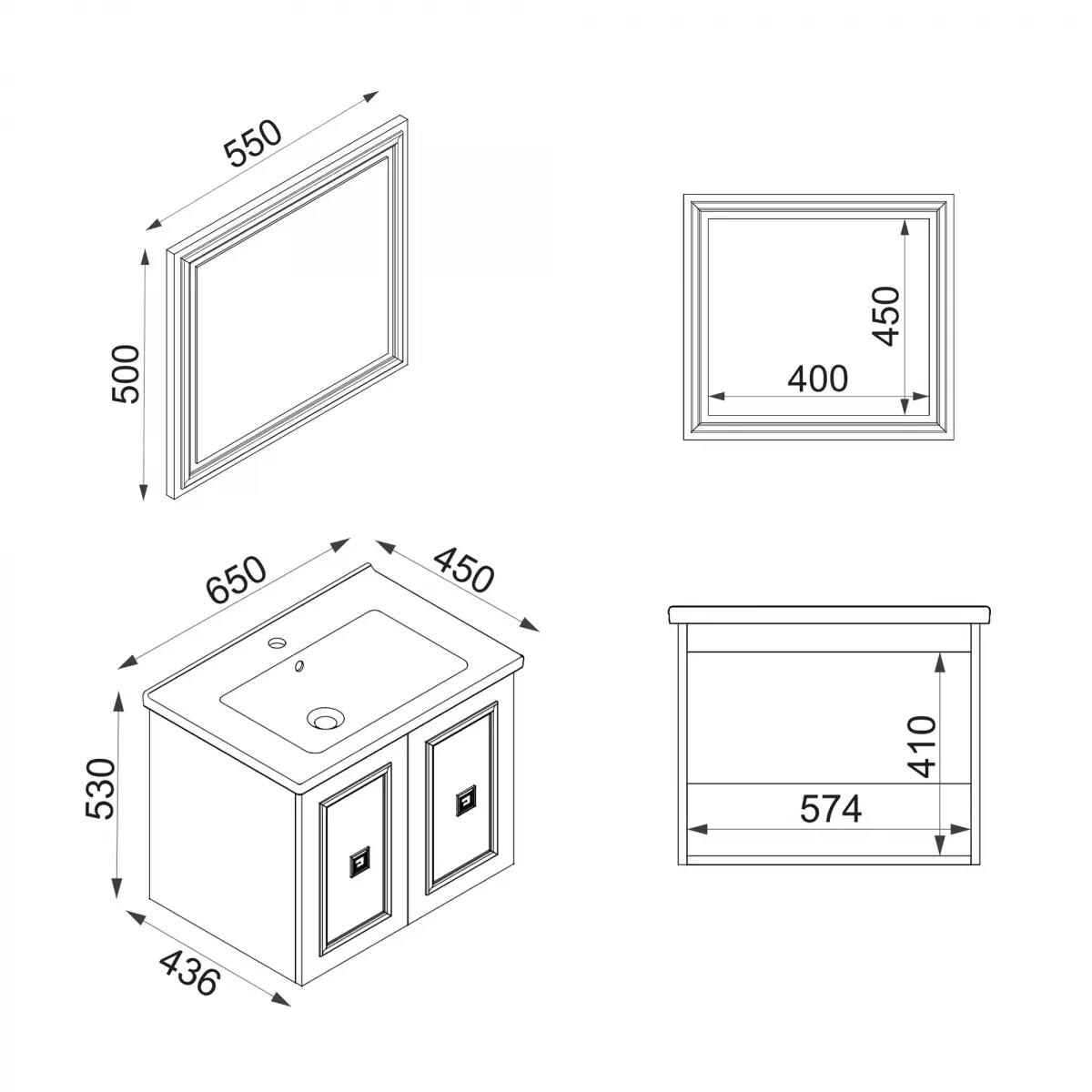 550

500

450

400

650

450

530

436

410

574