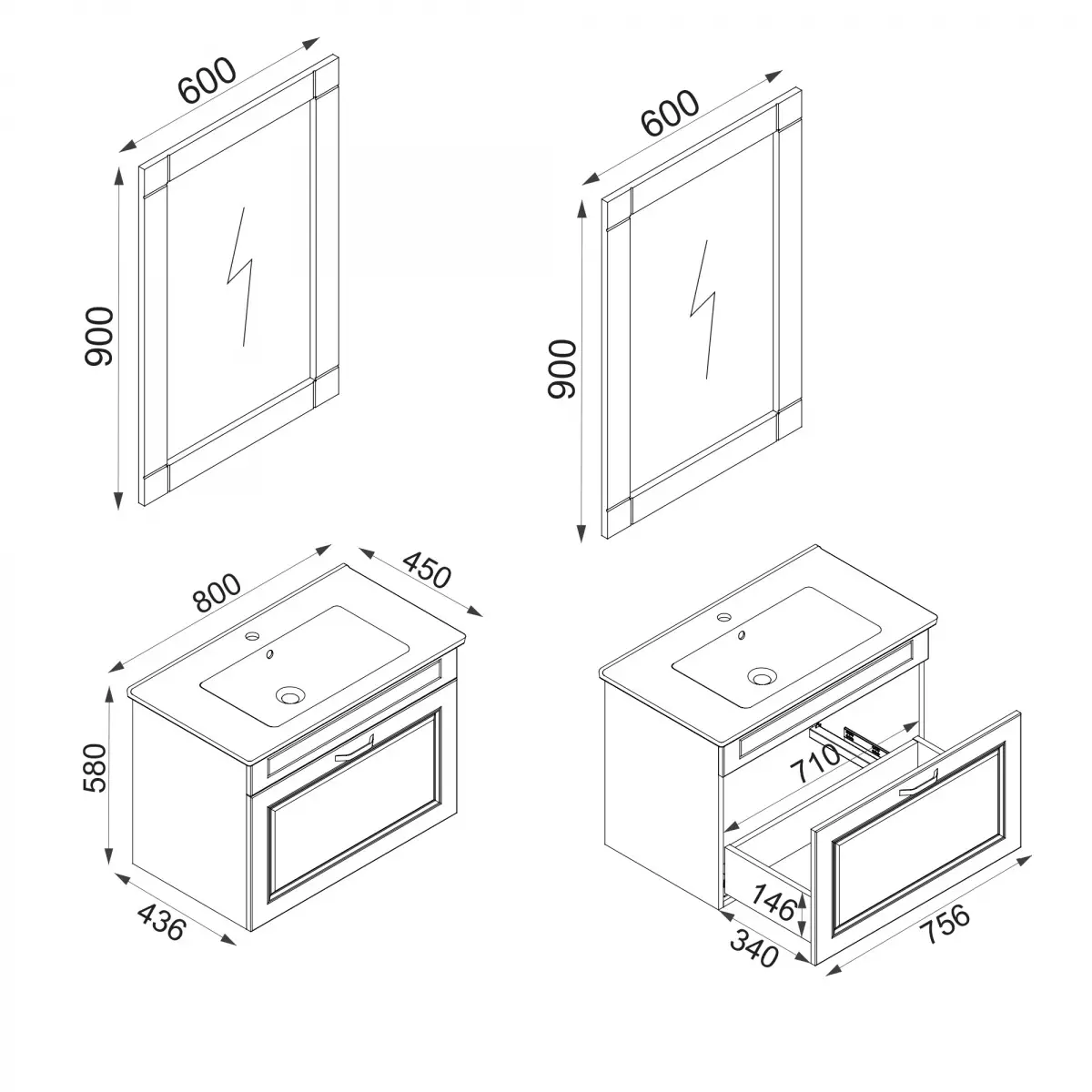 600

900

600

900

800

450

580

436

710

146

340

756