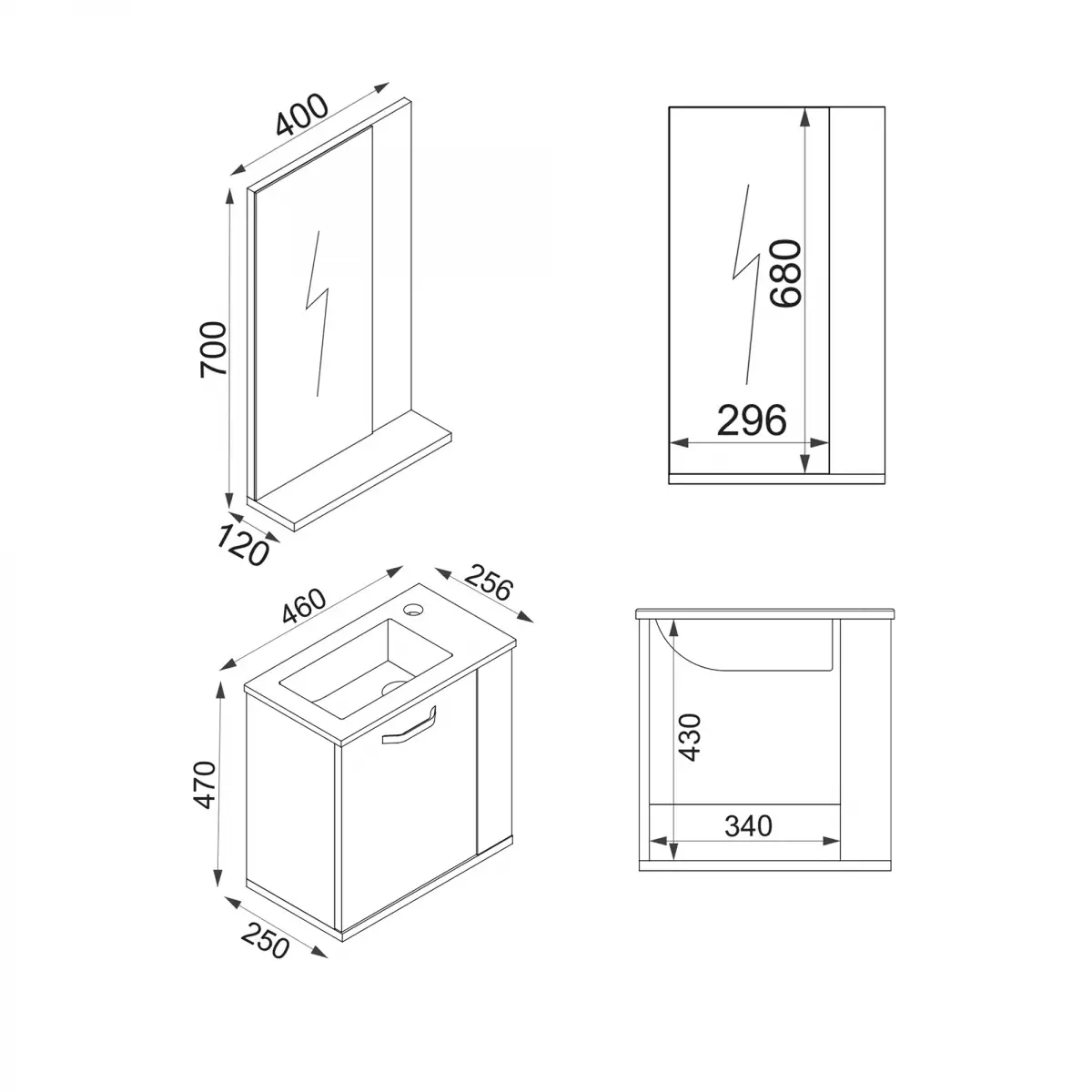 400
700
120
680
296
460
256
470
250
430
340