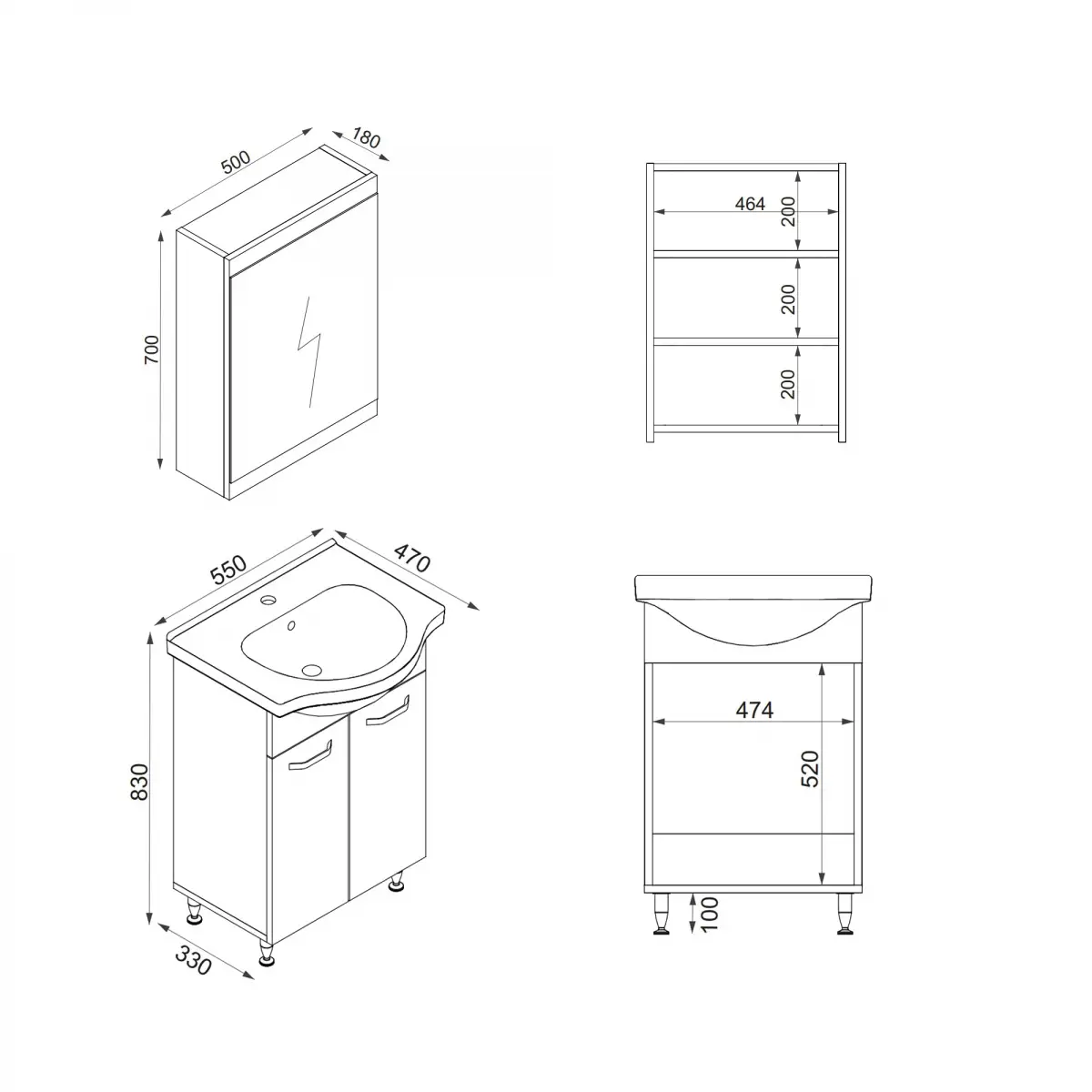 500
180
700
464
200
200
200
550
470
830
330
474
520
100