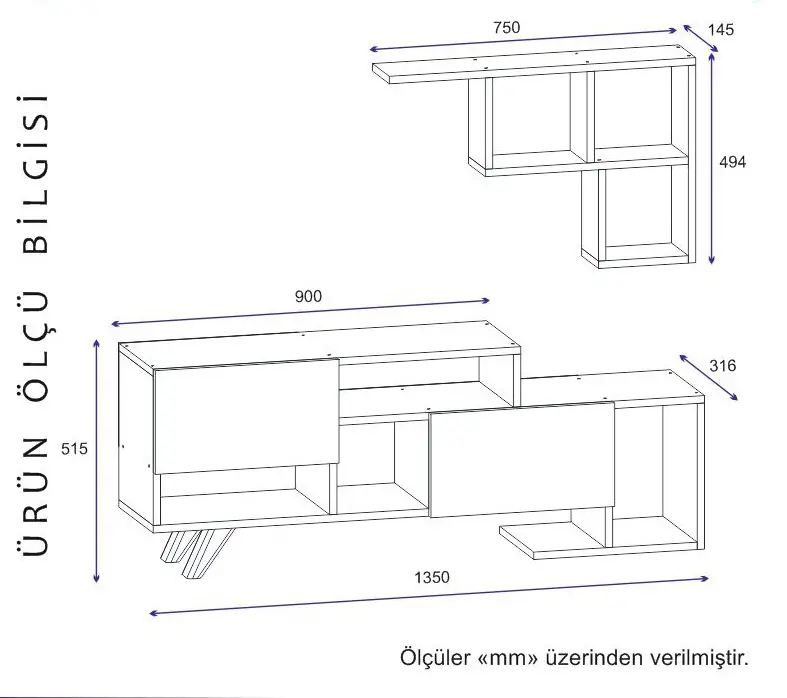 ÜRÜN ÖLÇÜ BİLGİSİ

750

145

494

900

316

515

1350

Ölçüler «mm» üzerinden verilmiştir.